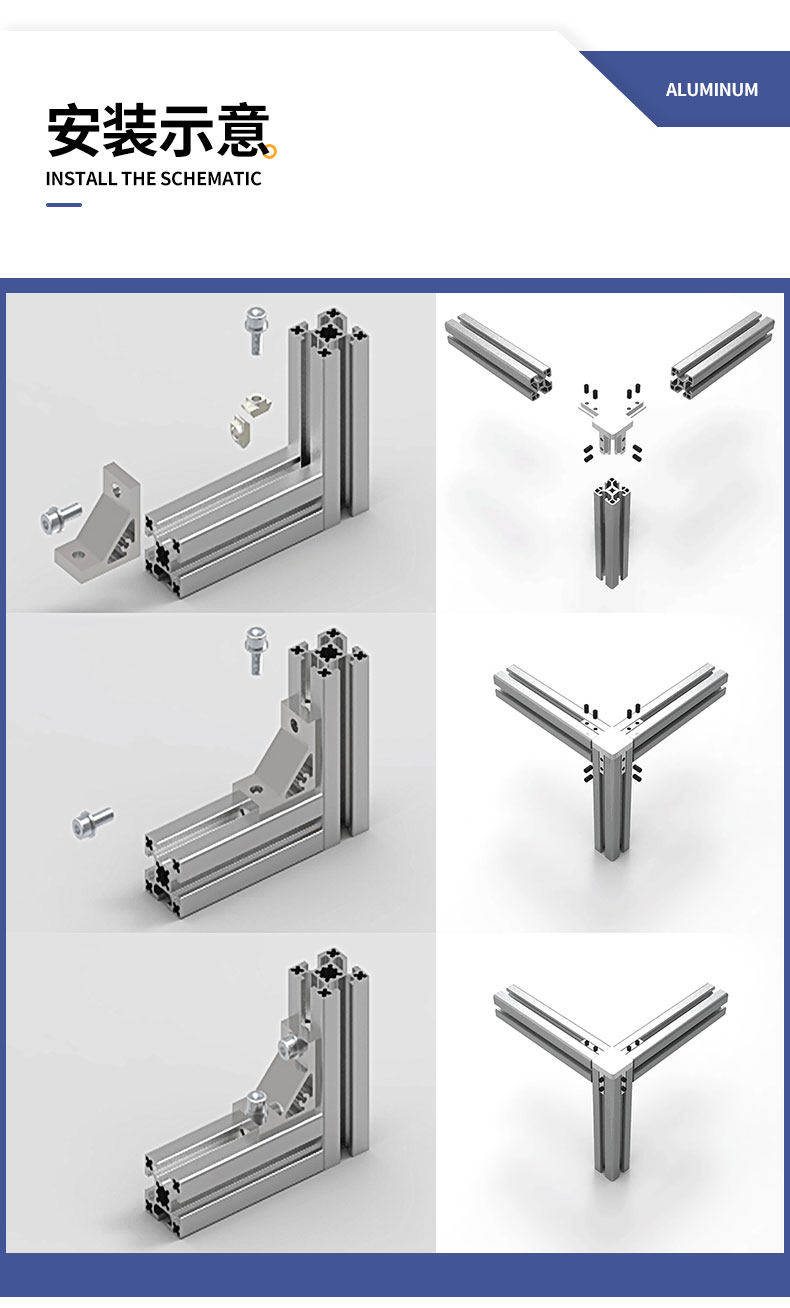 ALUMINUM

安装示意

INSTALL THE SCHEMATIC